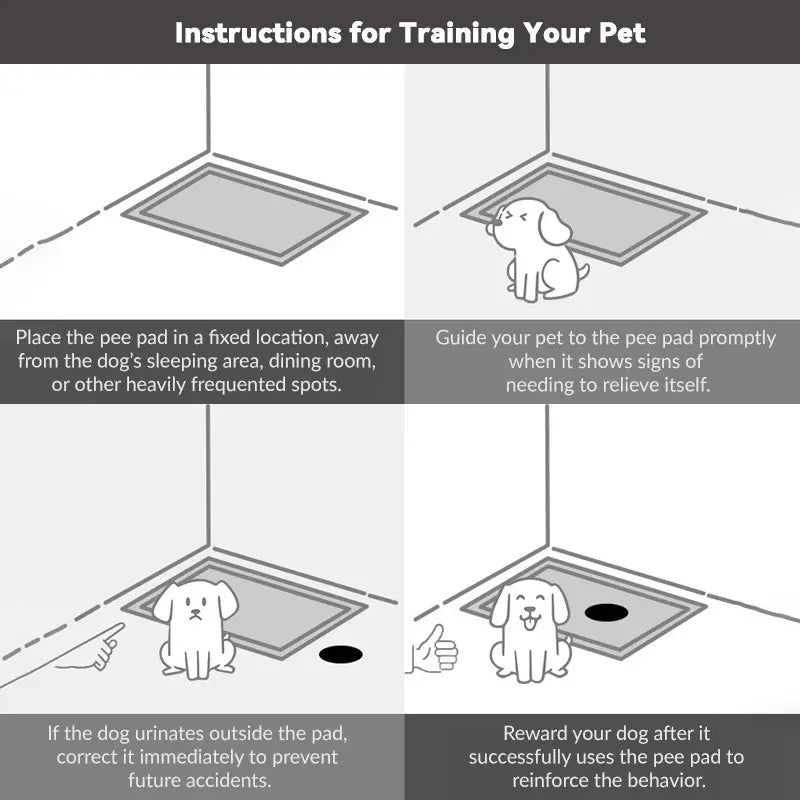 Instructions for Training Your Pet

Place the pee pad in a fixed location, away from the dog's sleeping area, dining room, or other heavily frequented spots.

Guide your pet to the pee pad promptly when it shows signs of needing to relieve itself.

If the dog urinates outside the pad, correct it immediately to prevent future accidents.

Reward your dog after it successfully uses the pee pad to reinforce the behavior.