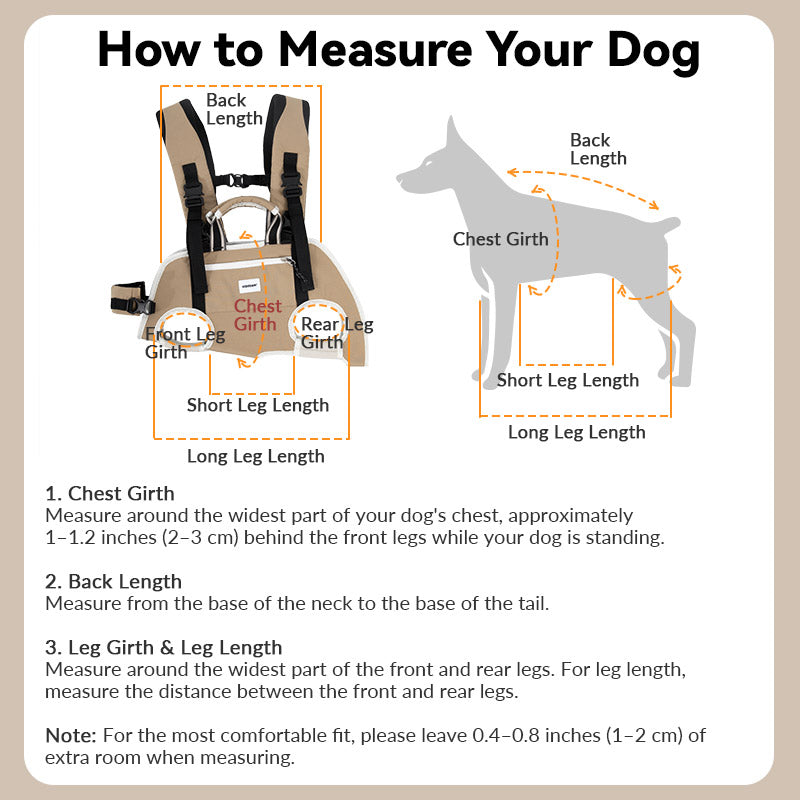 How to Measure Your Dog

Back Length

Chest Girth

Front Leg Girth

Rear Leg Girth

Short Leg Length

Long Leg Length

Back Length

Chest Girth

Short Leg Length

Long Leg Length

1. Chest Girth
Measure around the widest part of your dog's chest, approximately 1–1.2 inches (2–3 cm) behind the front legs while your dog is standing.

2. Back Length
Measure from the base of the neck to the base of the tail.

3. Leg Girth & Leg Length
Measure around the widest part of the front and rear legs. For leg length, measure the distance between the front and rear legs.

Note: For the most comfortable fit, please leave 0.4–0.8 inches (1–2 cm) of extra room when measuring.