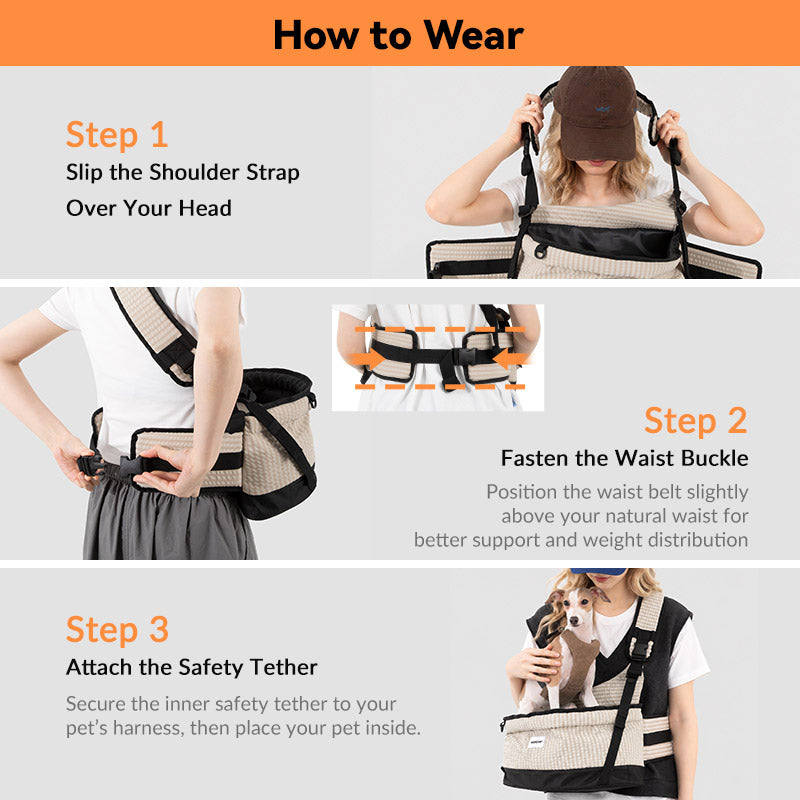 How to Wear

Step 1

Slip the Shoulder Strap Over Your Head

Step 2

Fasten the Waist Buckle

Position the waist belt slightly above your natural waist for better support and weight distribution

Step 3

Attach the Safety Tether

Secure the inner safety tether to your pet's harness, then place your pet inside.